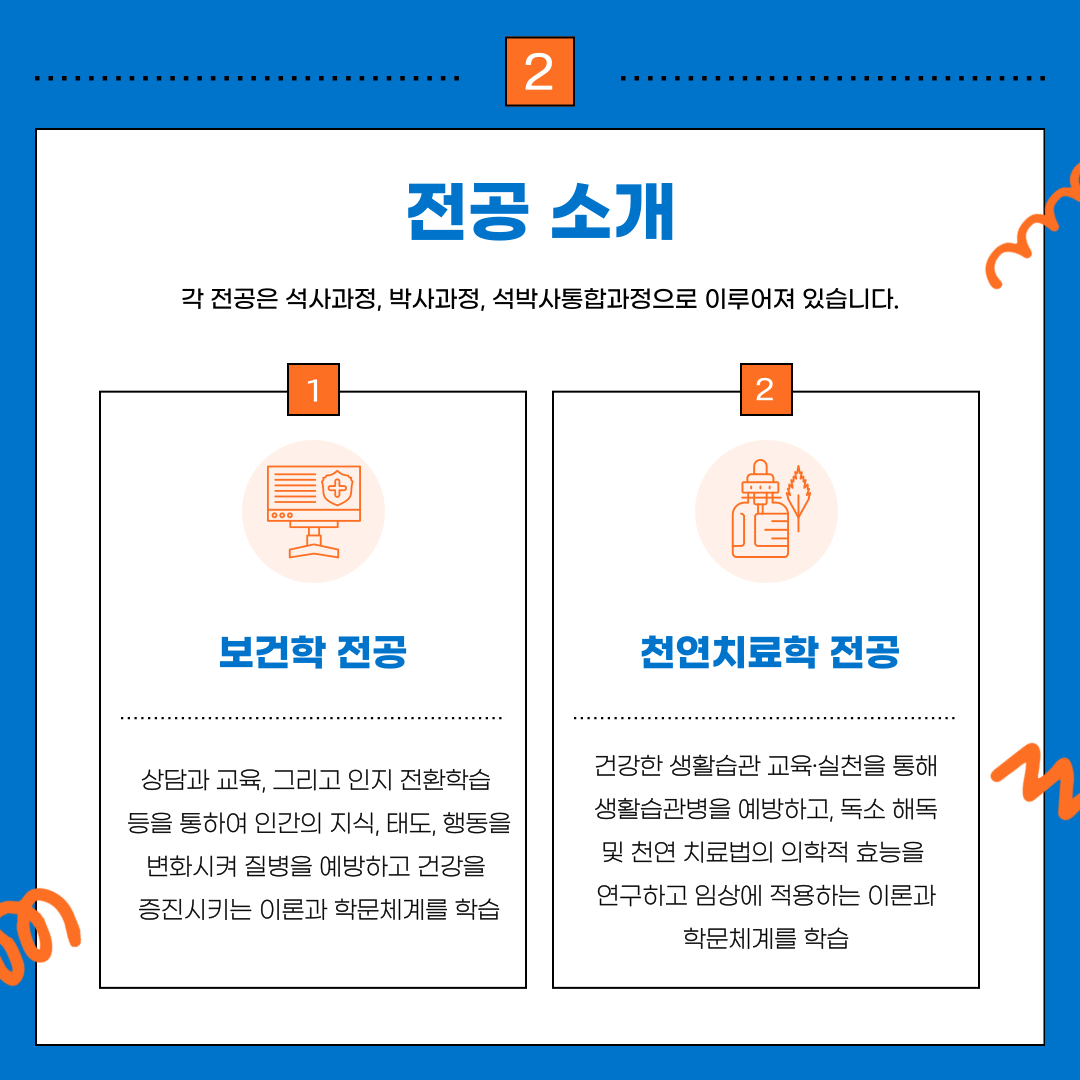 2

전공 소개

각 전공은 석사과정, 박사과정, 석박사통합과정으로 이루어져 있습니다.

1

보건학 전공

상담과 교육, 그리고 인지 전환학습 등을 통하여 인간의 지식, 태도, 행동을 변화시켜 질병을 예방하고 건강을 증진시키는 이론과 학문체계를 학습

2

천연치료학 전공

건강한 생활습관 교육·실천을 통해 생활습관병을 예방하고, 독소 해독 및 천연 치료법의 의학적 효능을 연구하고 임상에 적용하는 이론과 학문체계를 학습